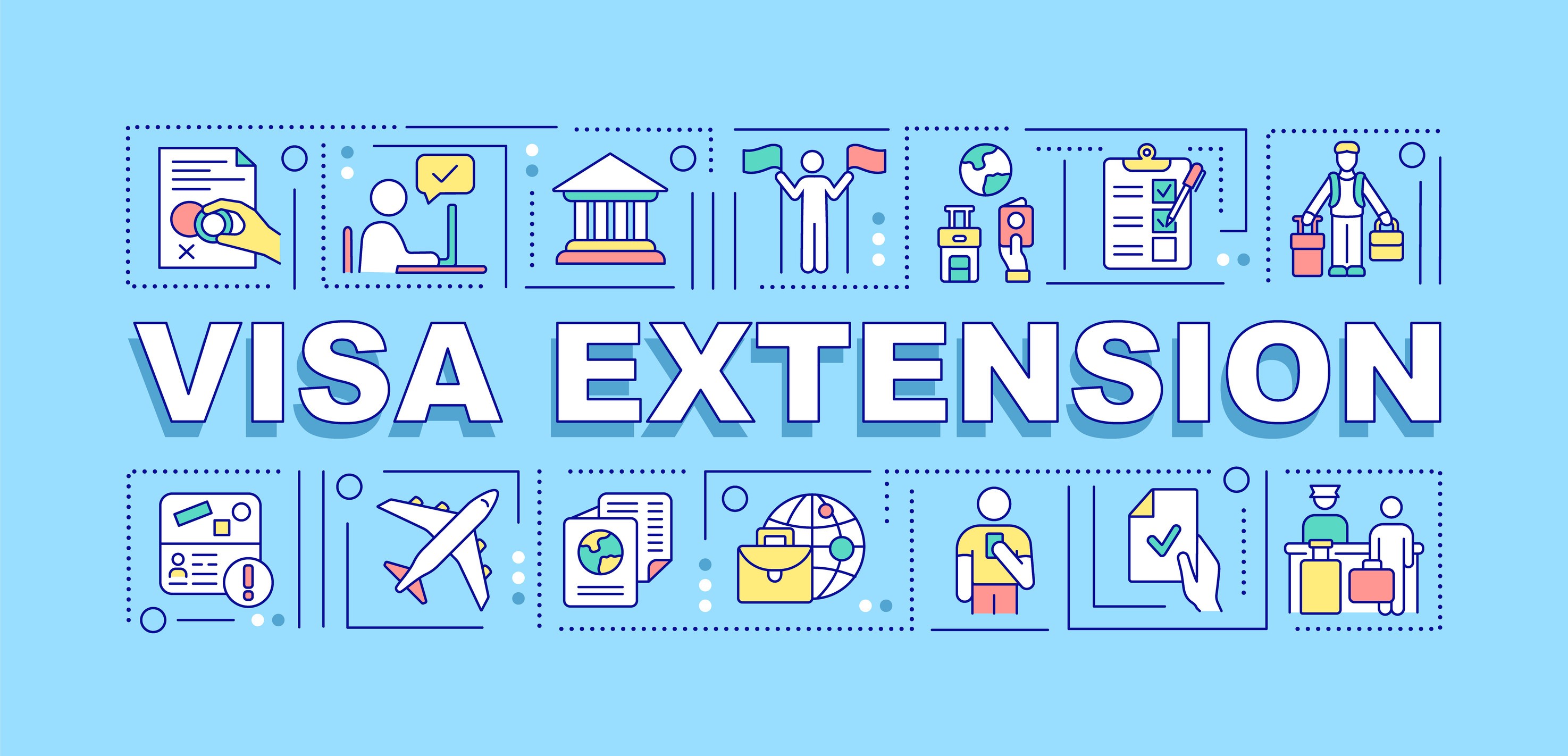 VISA EXTENSION